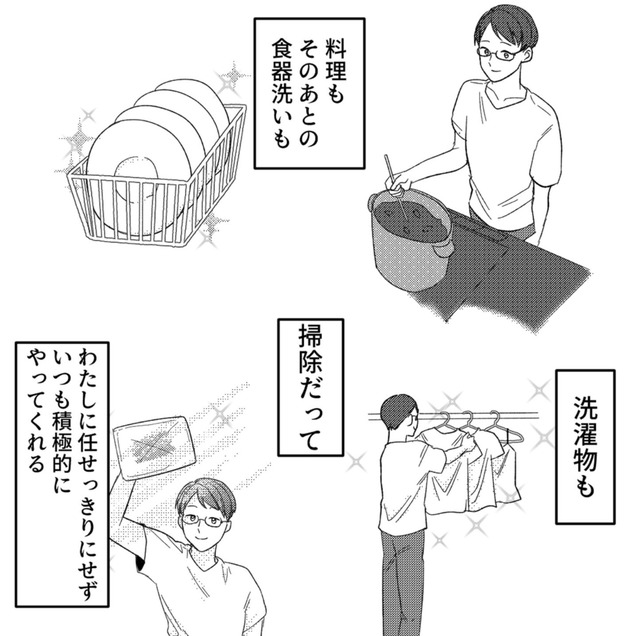 料理も
そのあとの
食器洗いも

洗濯物も

掃除だって

わたしに任せっきりにせず
いつも積極的に
やってくれる